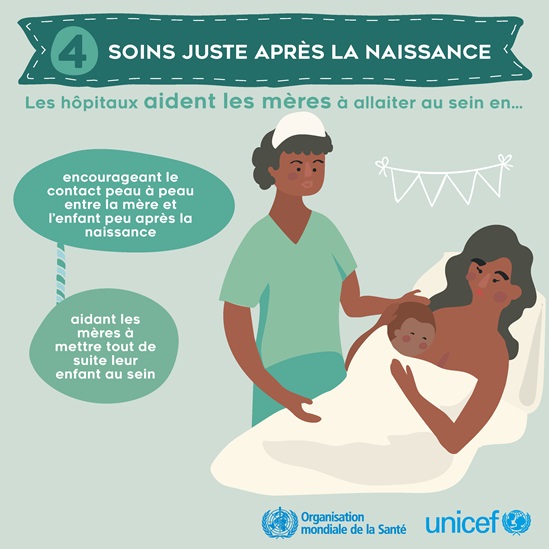 4 SOINS JUSTE APRÈS LA NAISSANCE

Les hôpitaux aident les mères à allaiter au sein en...

encourageant le contact peau à peau entre la mère et l'enfant peu après la naissance

aidant les mères à mettre tout de suite leur enfant au sein

Organisation mondiale de la Santé

unicef