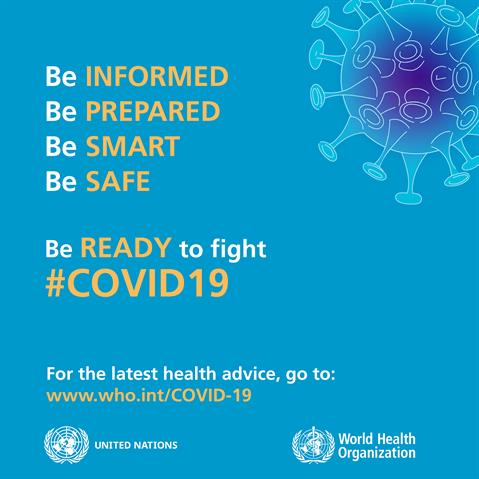 Be INFORMED
Be PREPARED
Be SMART
Be SAFE

Be READY to fight
#COVID19

For the latest health advice, go to:
www.who.int/COVID-19

UNITED NATIONS

World Health Organization