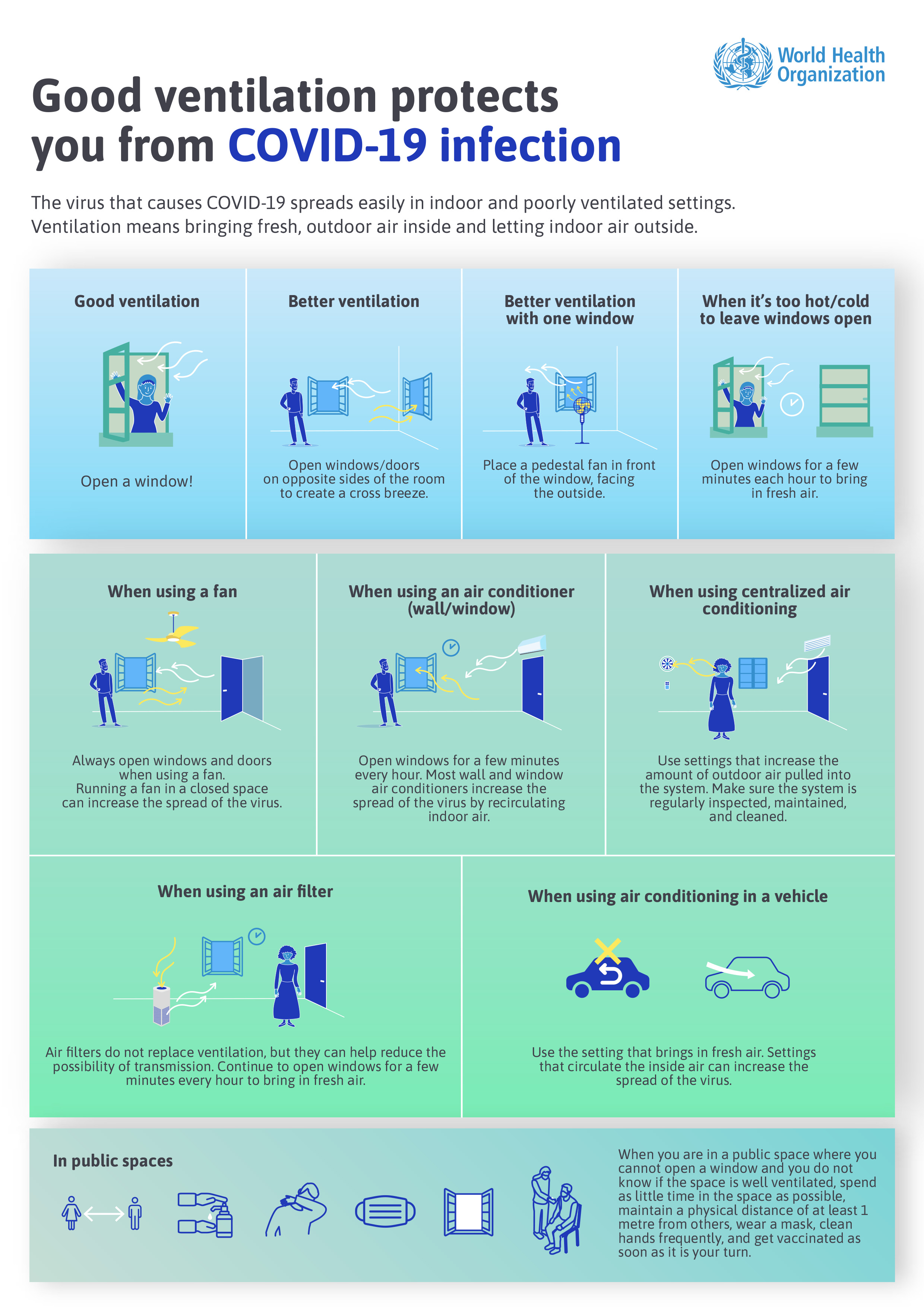 World Health Organization

Good ventilation protects you from COVID-19 infection

The virus that causes COVID-19 spreads easily in indoor and poorly ventilated settings. Ventilation means bringing fresh, outdoor air inside and letting indoor air outside.

Good ventilation

Open a window!

Better ventilation

Open windows/doors on opposite sides of the room to create a cross breeze.

Better ventilation with one window

Place a pedestal fan in front of the window, facing the outside.

When it's too hot/cold to leave windows open

Open windows for a few minutes each hour to bring in fresh air.

When using a fan

Always open windows and doors when using a fan. Running a fan in a closed space can increase the spread of the virus.

When using an air conditioner (wall/window)

Open windows for a few minutes every hour. Most wall and window air conditioners increase the spread of the virus by recirculating indoor air.

When using centralized air conditioning

Use settings that increase the amount of outdoor air pulled into the system. Make sure the system is regularly inspected, maintained, and cleaned.

When using an air filter

Air filters do not replace ventilation, but they can help reduce the possibility of transmission. Continue to open windows for a few minutes every hour to bring in fresh air.

When using air conditioning in a vehicle

Use the setting that brings in fresh air. Settings that circulate the inside air can increase the spread of the virus.

In public spaces

When you are in a public space where you cannot open a window and you do not know if the space is well ventilated, spend as little time in the space as possible, maintain a physical distance of at least 1 metre from others, wear a mask, clean hands frequently, and get vaccinated as soon as it is your turn.