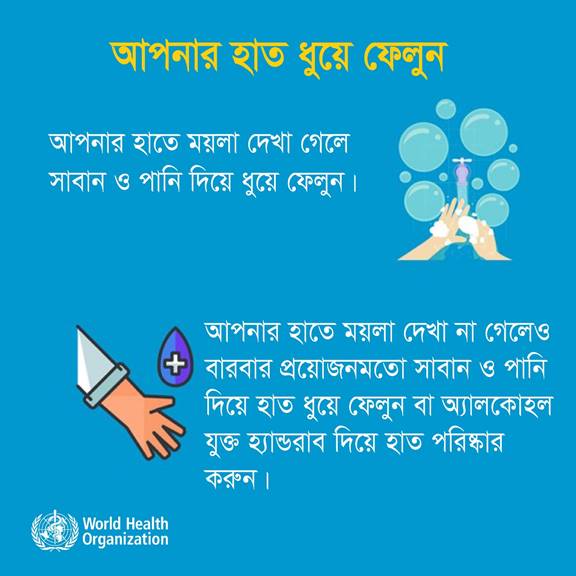 আপনার হাত ধুয়ে ফেলুন

আপনার হাতে ময়লা দেখা গেলে সাবান ও পানি দিয়ে ধুয়ে ফেলুন।

আপনার হাতে ময়লা দেখা না গেলেও বারবার প্রয়োজনমতো সাবান ও পানি দিয়ে হাত ধুয়ে ফেলুন বা অ্যালকোহল যুক্ত হ্যান্ডরাব দিয়ে হাত পরিষ্কার করুন।

World Health Organization