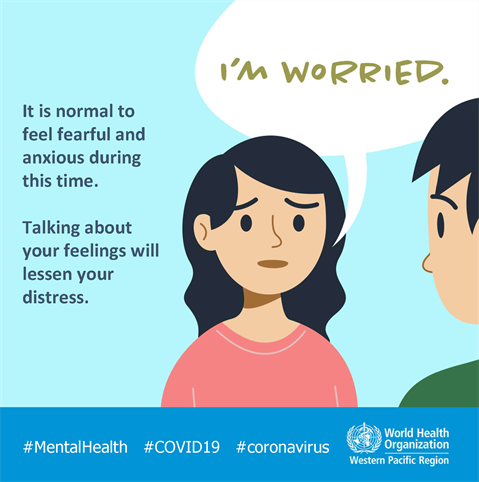 I'M WORRIED.

It is normal to feel fearful and anxious during this time.

Talking about your feelings will lessen your distress.

#MentalHealth #COVID19 #coronavirus

World Health Organization
Western Pacific Region